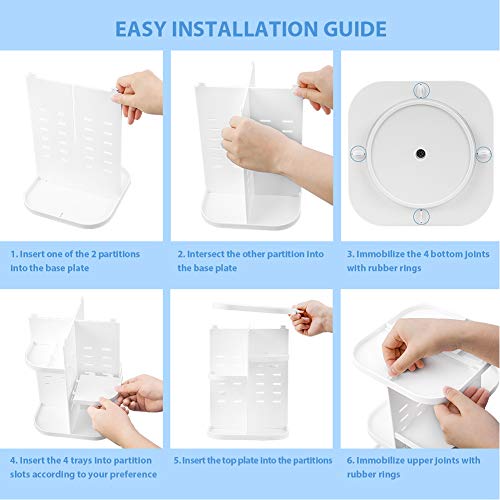 EASY INSTALLATION GUIDE

1. Insert one of the 2 partitions into the base plate

2. Intersect the other partition into the base plate

3. Immobilize the 4 bottom joints with rubber rings

4. Insert the 4 trays into partition slots according to your preference

5. Insert the top plate into the partitions

6. Immobilize upper joints with rubber rings