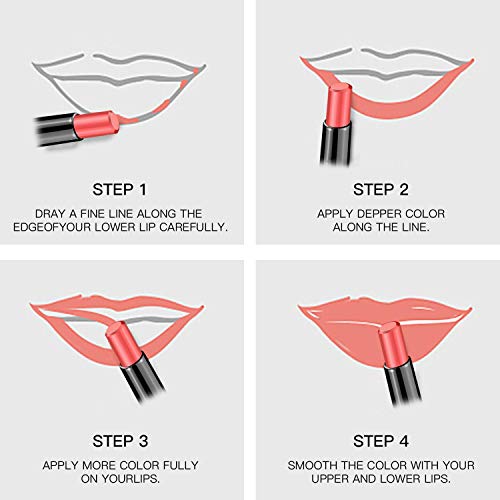 STEP 1

DRAY A FINE LINE ALONG THE EDGEOFYOUR LOWER LIP CAREFULLY.

STEP 2

APPLY DEPPER COLOR ALONG THE LINE.

STEP 3

APPLY MORE COLOR FULLY ON YOURLIPS.

STEP 4

SMOOTH THE COLOR WITH YOUR UPPER AND LOWER LIPS.