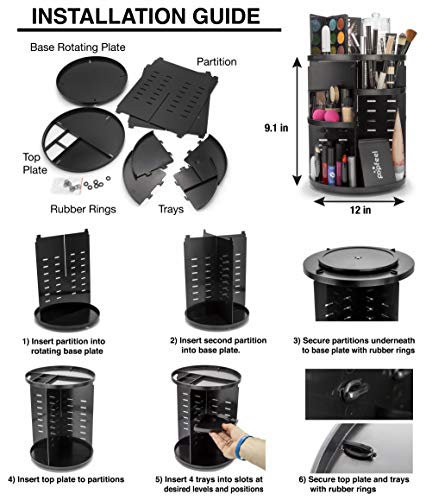 INSTALLATION GUIDE

Base Rotating Plate

Partition

Top Plate

Rubber Rings

Trays

9.1 in

12 in

popfeel

1) Insert partition into rotating base plate

2) Insert second partition into base plate.

3) Secure partitions underneath to base plate with rubber rings

4) Insert top plate to partitions

5) Insert 4 trays into slots at desired levels and positions

6) Secure top plate and trays with rubber rings