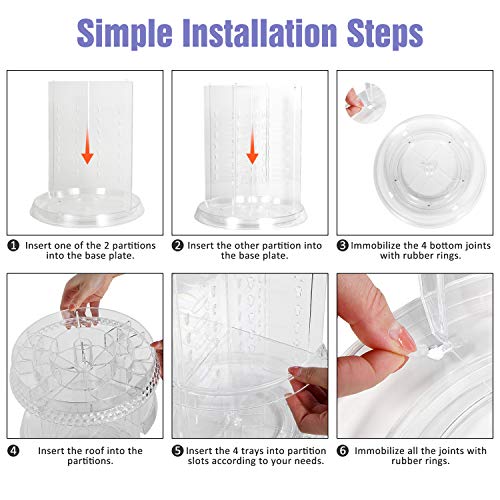 Simple Installation Steps

❶ Insert one of the 2 partitions into the base plate.

❷ Insert the other partition into the base plate.

❸ Immobilize the 4 bottom joints with rubber rings.

❹ Insert the roof into the partitions.

❺ Insert the 4 trays into partition slots according to your needs.

❻ Immobilize all the joints with rubber rings.