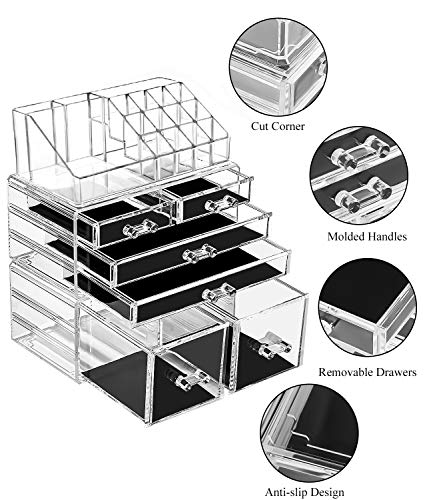 Cut Corner

Molded Handles

Removable Drawers

Anti-slip Design