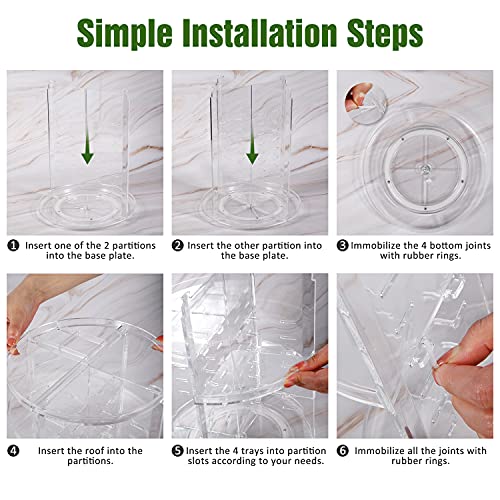 Simple Installation Steps

❶ Insert one of the 2 partitions into the base plate.

❷ Insert the other partition into the base plate.

❸ Immobilize the 4 bottom joints with rubber rings.

❹ Insert the roof into the partitions.

❺ Insert the 4 trays into partition slots according to your needs.

❻ Immobilize all the joints with rubber rings.