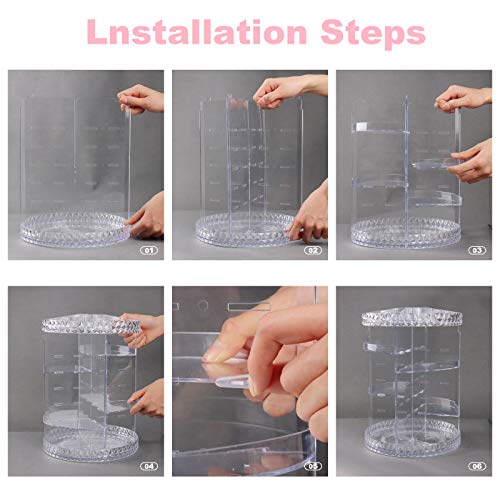 Lnstallation Steps

01

02

03

04

05

06