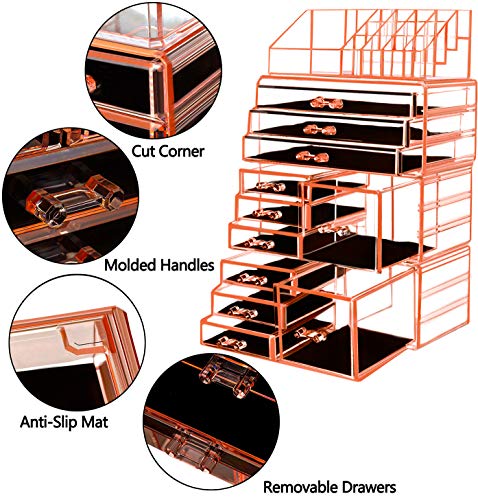 Cut Corner

Molded Handles

Anti-Slip Mat

Removable Drawers