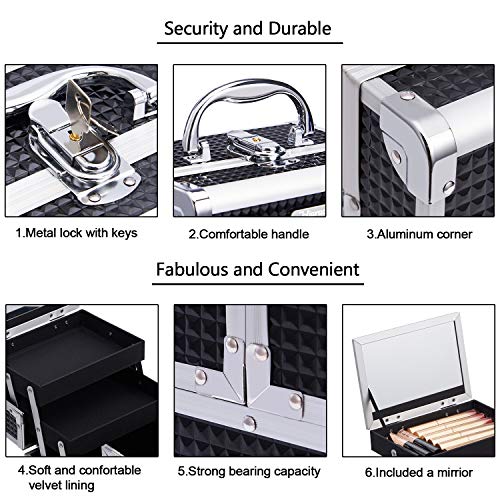 Security and Durable

1.Metal lock with keys

2.Comfortable handle

3.Aluminum corner

Fabulous and Convenient

4.Soft and confortable velvet lining

5.Strong bearing capacity

6.Included a mirrior