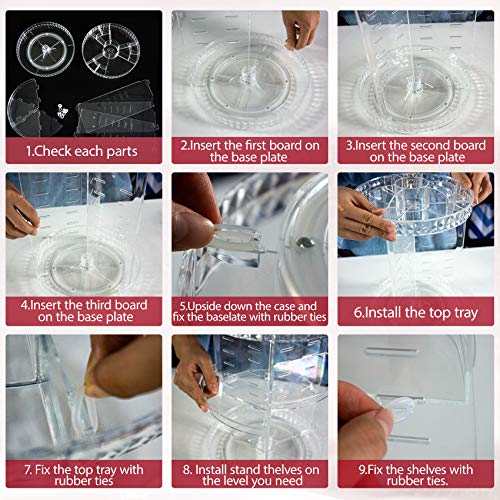 1.Check each parts

2.Insert the first board on the base plate

3.Insert the second board on the base plate

4.Insert the third board on the base plate

5.Upside down the case and fix the baselate with rubber ties

6.Install the top tray

7. Fix the top tray with rubber ties

8. Install stand thelves on the level you need

9.Fix the shelves with rubber ties.